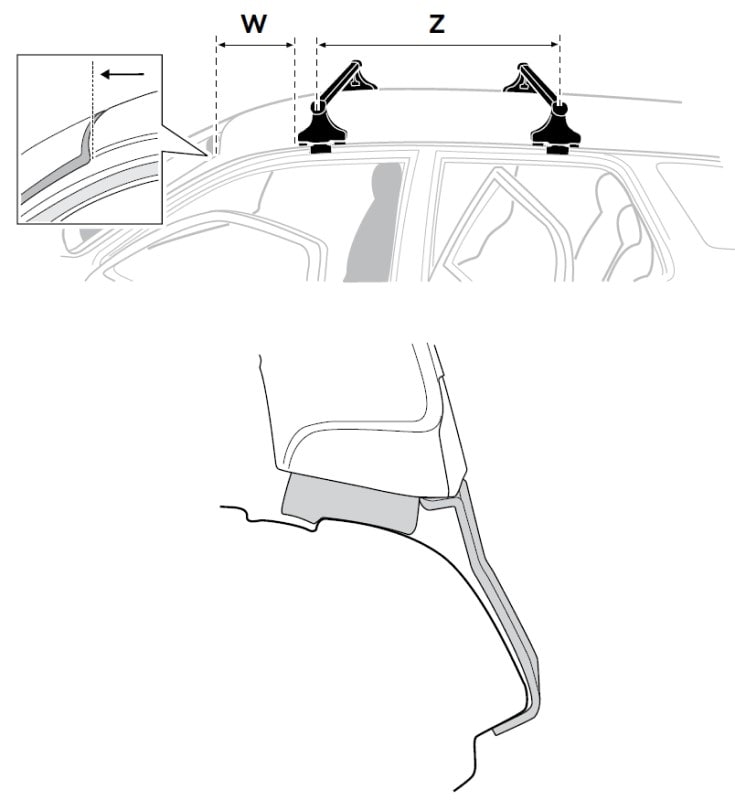 W
Z